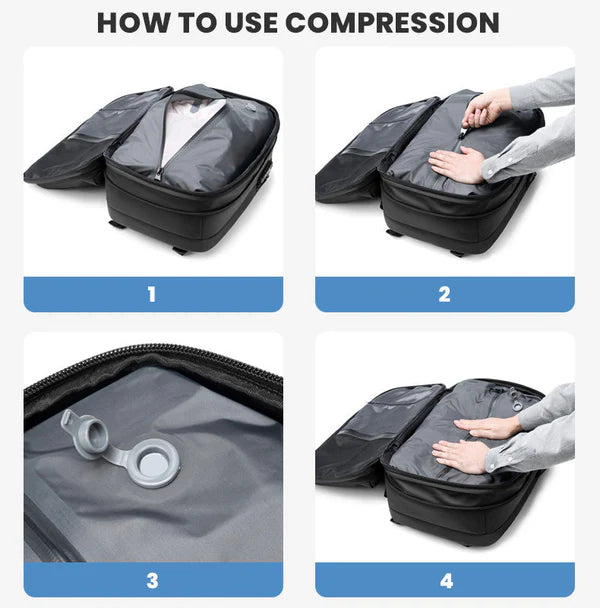 HOW TO USE COMPRESSION

1

2

3

4